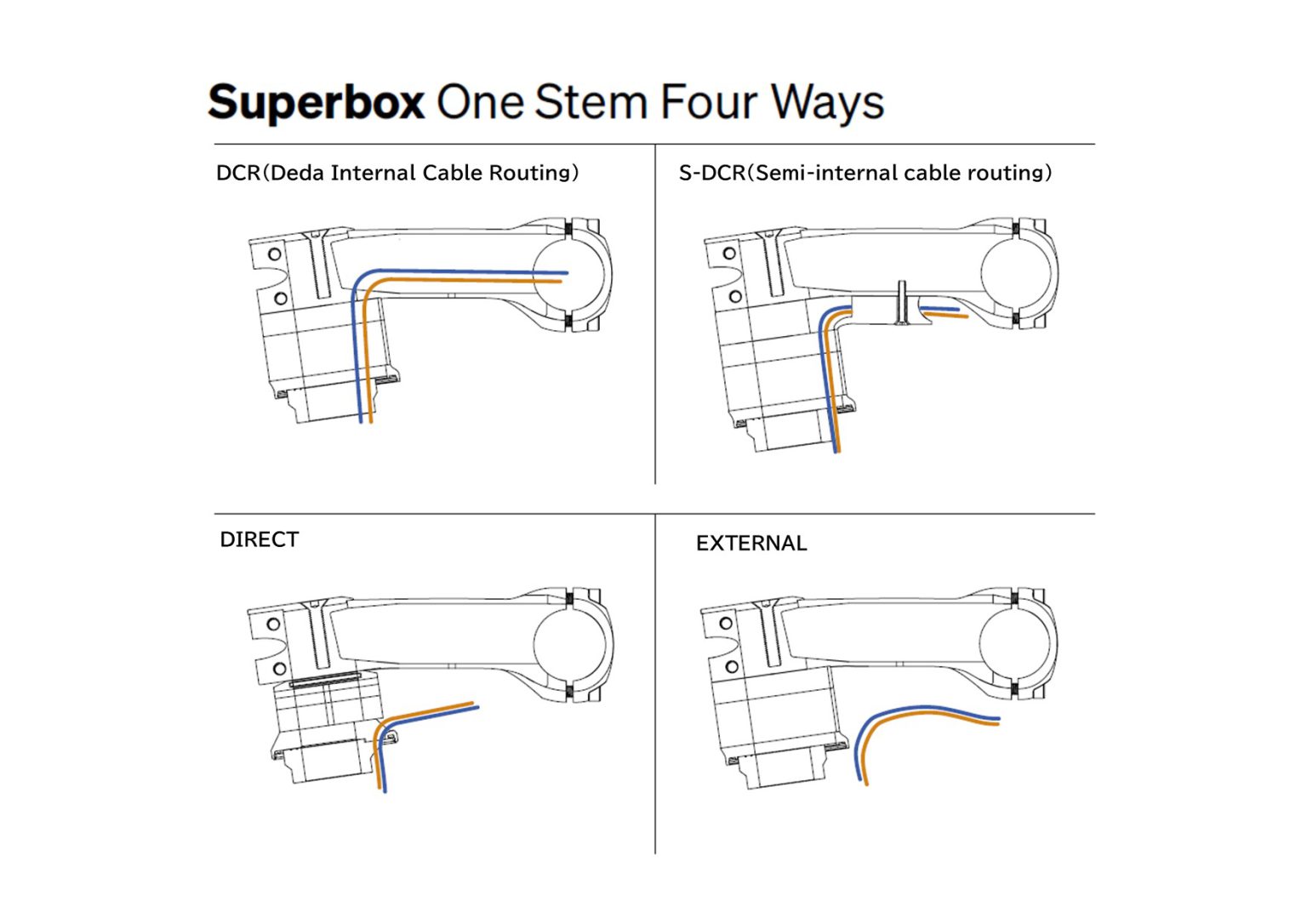 Superbox One Stem Four Ways

DCR(Deda Internal Cable Routing)

S-DCR(Semi-internal cable routing)

DIRECT

EXTERNAL