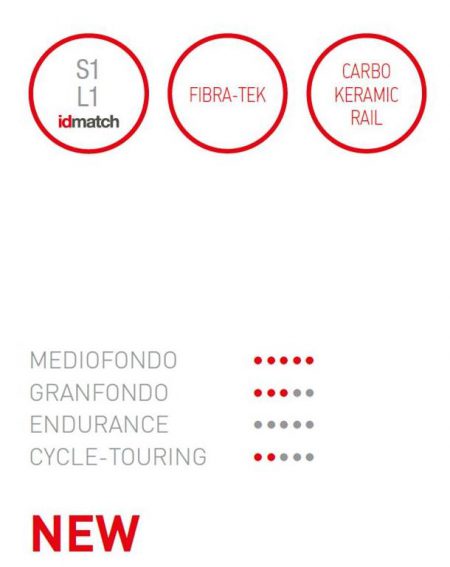 S1
L1
idmatch

FIBRA-TEK

CARBO
KERAMIC
RAIL

MEDIOFONDO
GRANFONDO
ENDURANCE
CYCLE-TOURING

NEW